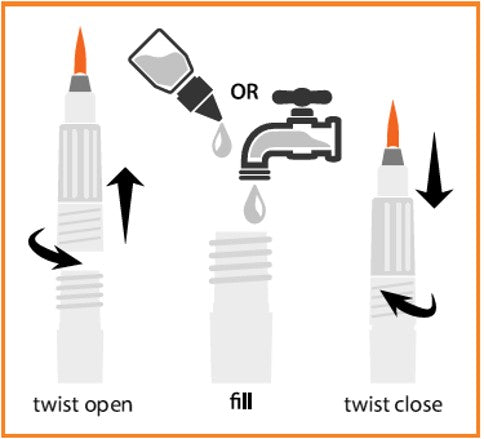 OR

twist open

fill

twist close